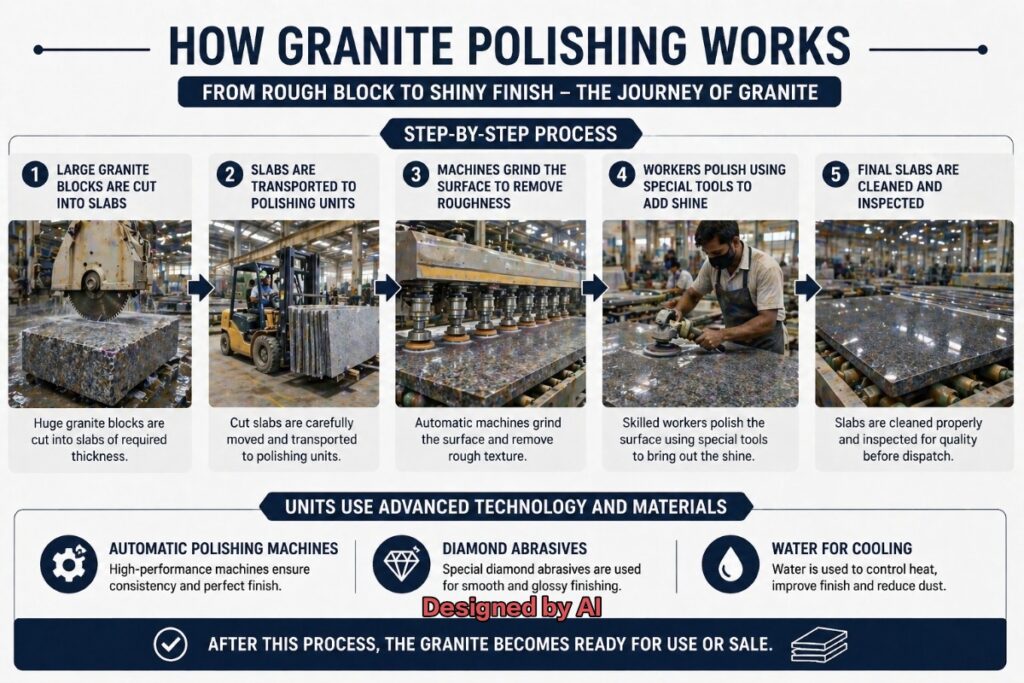 HOW GRANITE POLISHING WORKS

FROM ROUGH BLOCK TO SHINY FINISH – THE JOURNEY OF GRANITE

STEP-BY-STEP PROCESS

1 LARGE GRANITE BLOCKS ARE CUT INTO SLABS

Huge granite blocks are cut into slabs of required thickness.

2 SLABS ARE TRANSPORTED TO POLISHING UNITS

Cut slabs are carefully moved and transported to polishing units.

3 MACHINES GRIND THE SURFACE TO REMOVE ROUGHNESS

Automatic machines grind the surface and remove rough texture.

4 WORKERS POLISH USING SPECIAL TOOLS TO ADD SHINE

Skilled workers polish the surface using special tools to bring out the shine.

5 FINAL SLABS ARE CLEANED AND INSPECTED

Slabs are cleaned properly and inspected for quality before dispatch.

UNITS USE ADVANCED TECHNOLOGY AND MATERIALS

AUTOMATIC POLISHING MACHINES
High-performance machines ensure consistency and perfect finish.

DIAMOND ABRASIVES
Special diamond abrasives are used for smooth and glossy finishing.

WATER FOR COOLING
Water is used to control heat, improve finish and reduce dust.

Designed by AI

AFTER THIS PROCESS, THE GRANITE BECOMES READY FOR USE OR SALE.